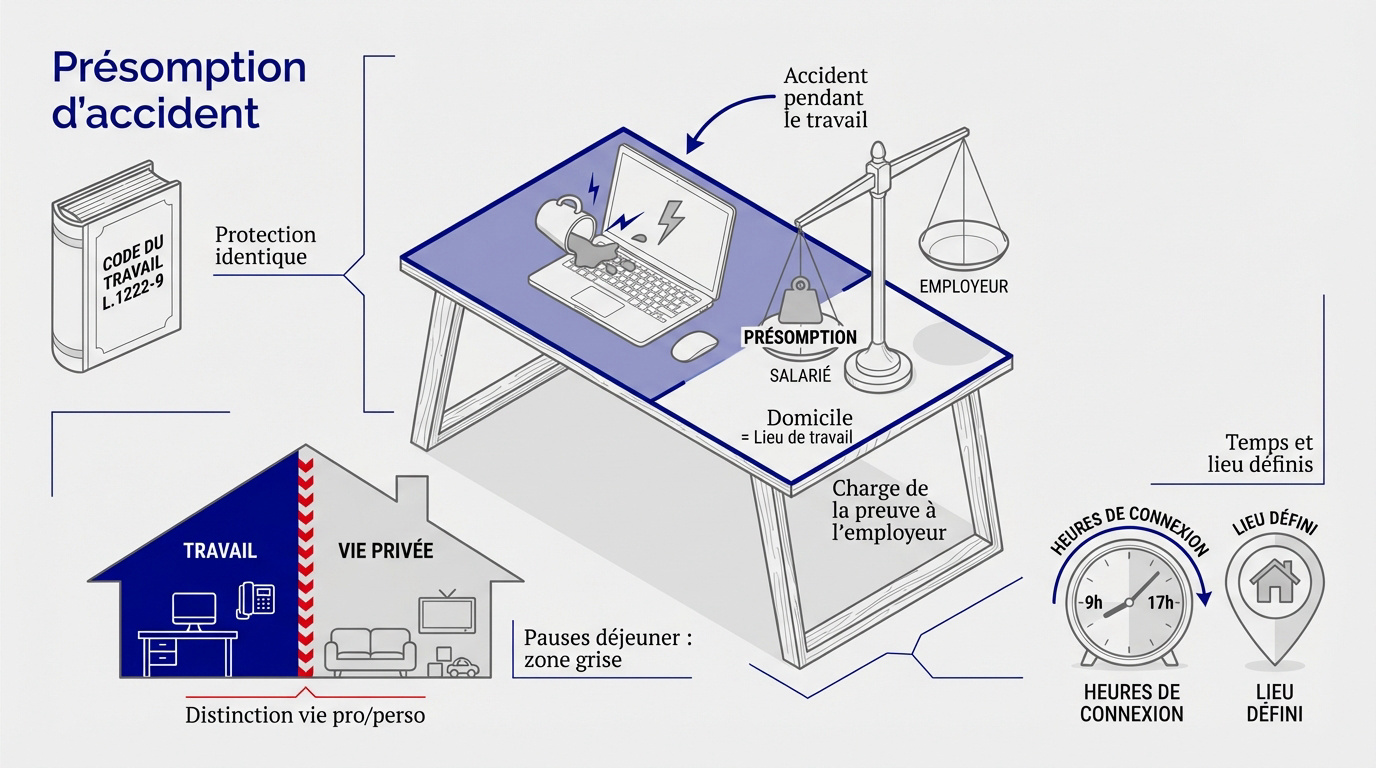 Présomption d'accident

CODE DU TRAVAIL L.1222-9

Protection identique

Accident pendant le travail

EMPLOYEUR

PRÉSOMPTION

SALARIÉ

Domicile
= Lieu de travail

Charge de la preuve à l'employeur

Temps et lieu définis

TRAVAIL

VIE PRIVÉE

Pauses déjeuner : zone grise

Distinction vie pro/perso

HEURES DE CONNEXION

9h

17h

LIEU DÉFINI

HEURES DE CONNEXION

LIEU DÉFINI